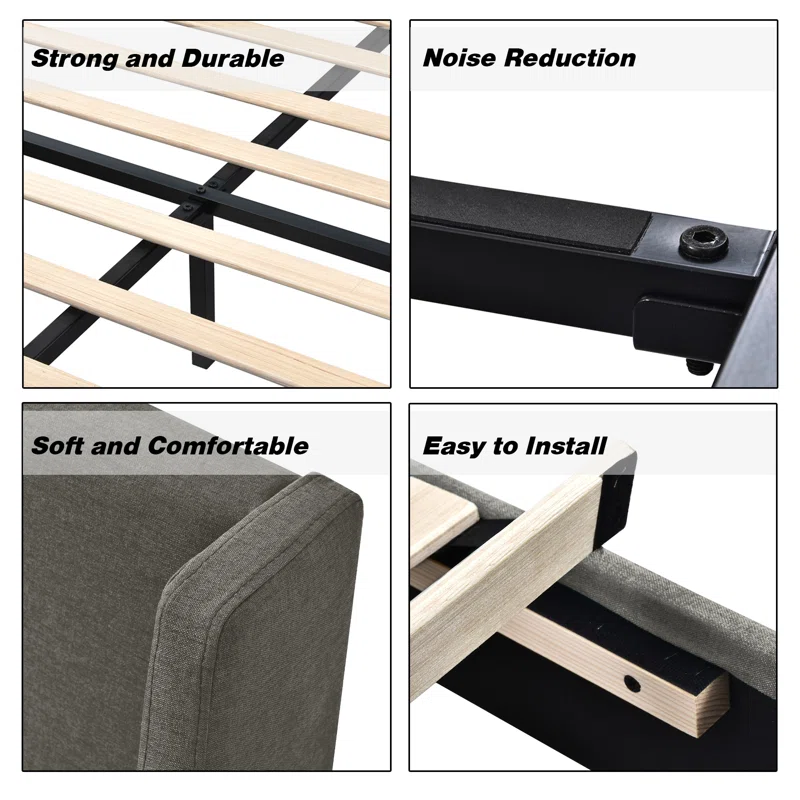 Strong and Durable

Noise Reduction

Soft and Comfortable

Easy to Install